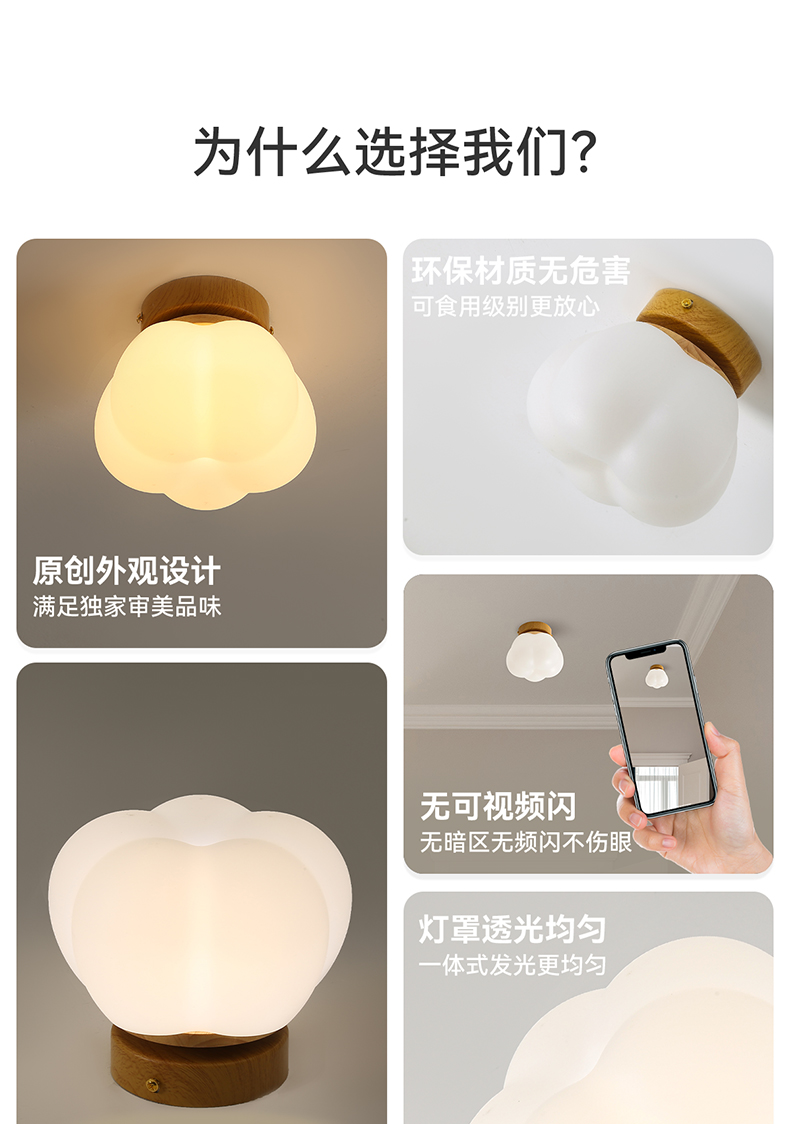 为什么选择我们?

原创外观设计
满足独家审美品味

环保材质无危害
可食用级别更放心

无可视频闪
无暗区无频闪不伤眼

灯罩透光均匀
一体式发光更均匀